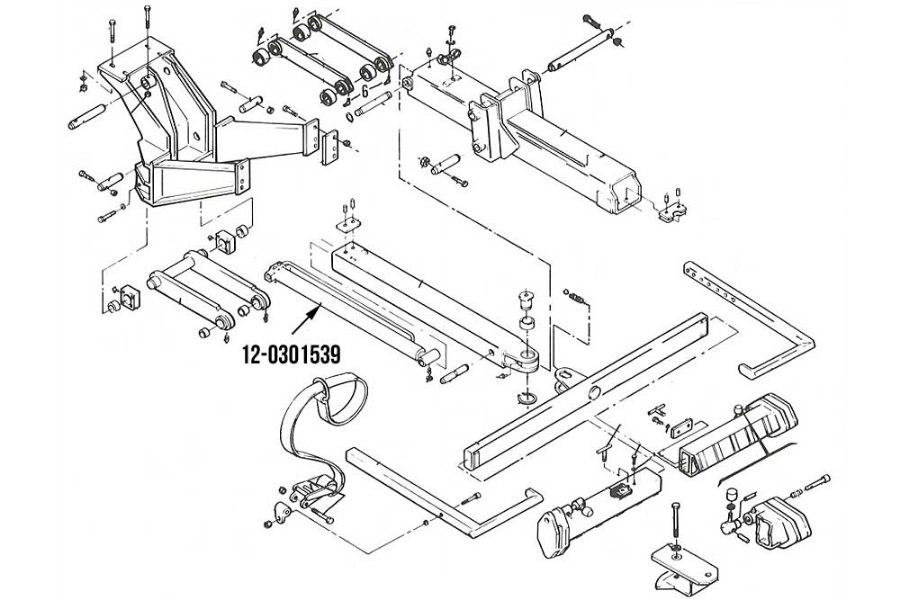 12-0301539