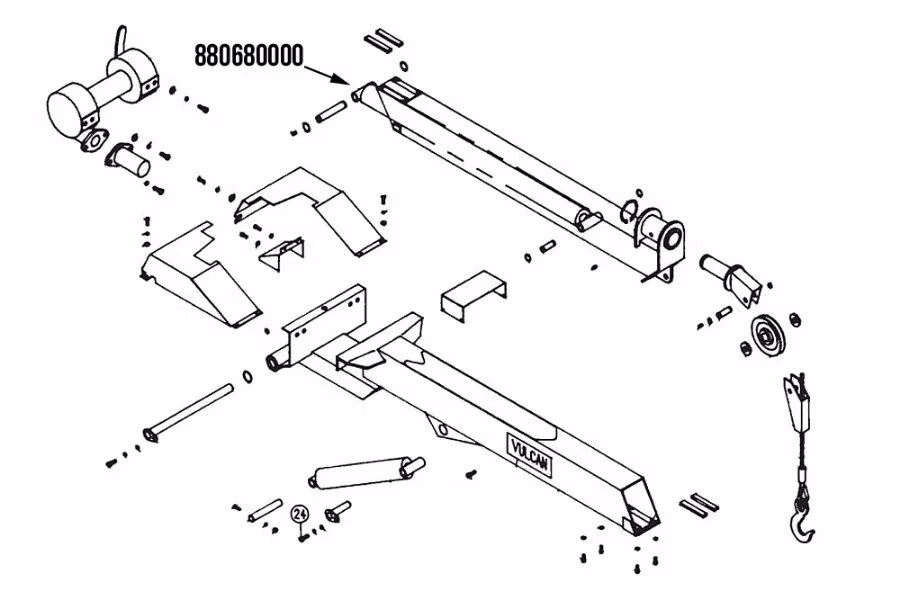 880680000

VULCAN

24