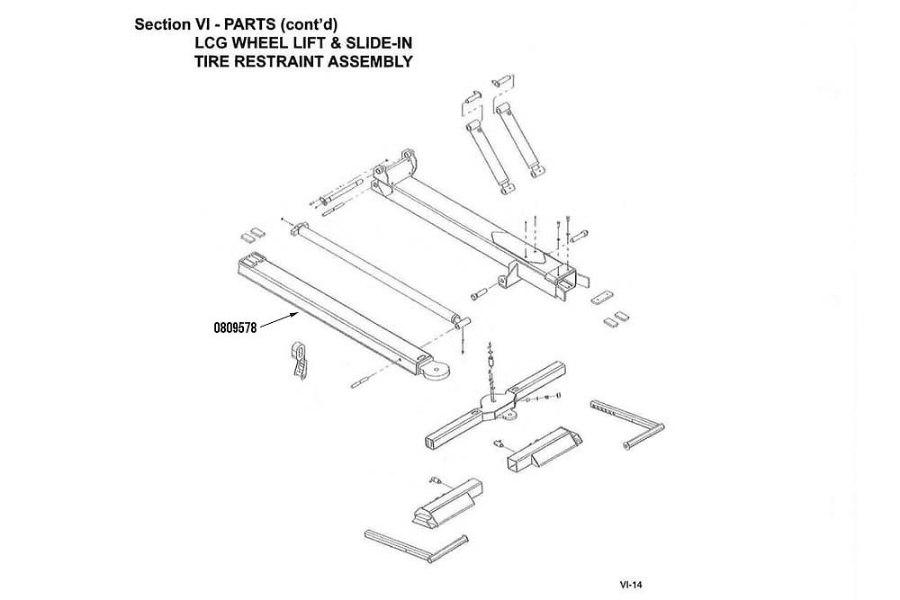 Section VI - PARTS (cont'd)
LCG WHEEL LIFT & SLIDE-IN
TIRE RESTRAINT ASSEMBLY

0809578

VI-14