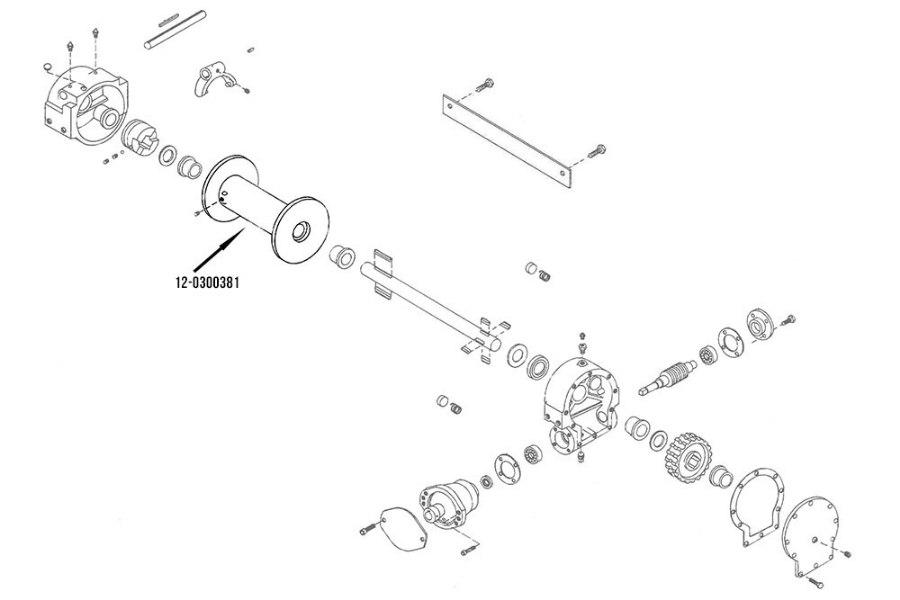 12-0300381