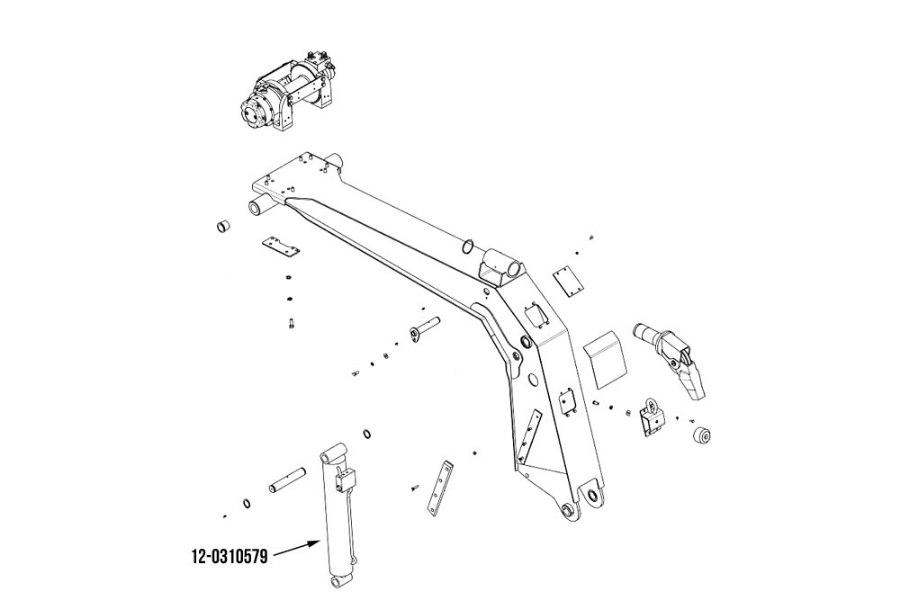 12-0310579