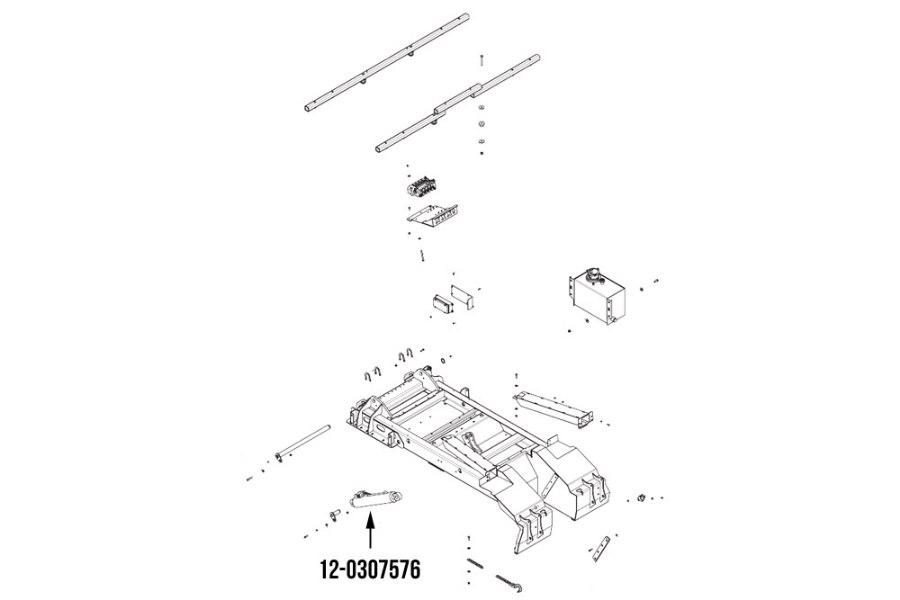 12-0307576