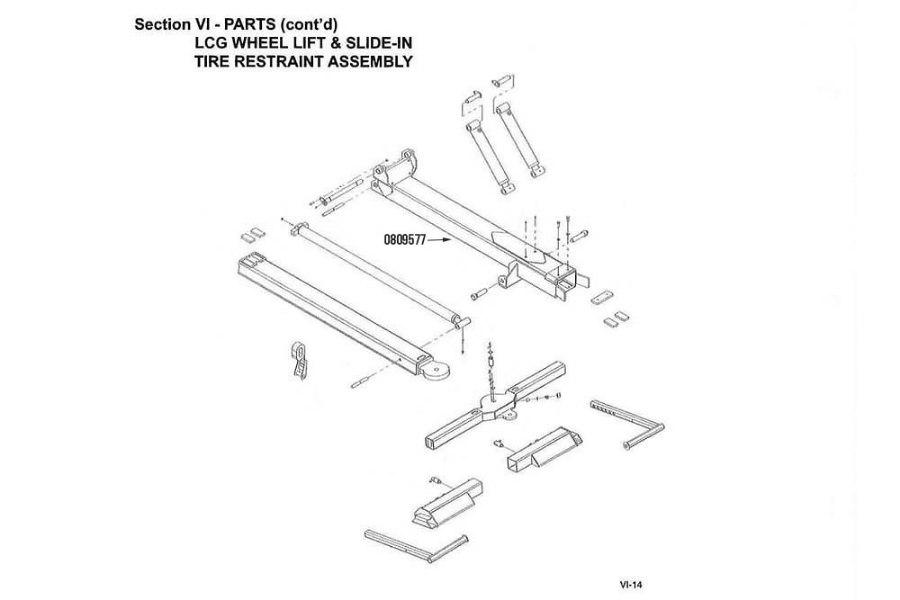 Section VI - PARTS (cont'd)
LCG WHEEL LIFT & SLIDE-IN
TIRE RESTRAINT ASSEMBLY

0809577

VI-14