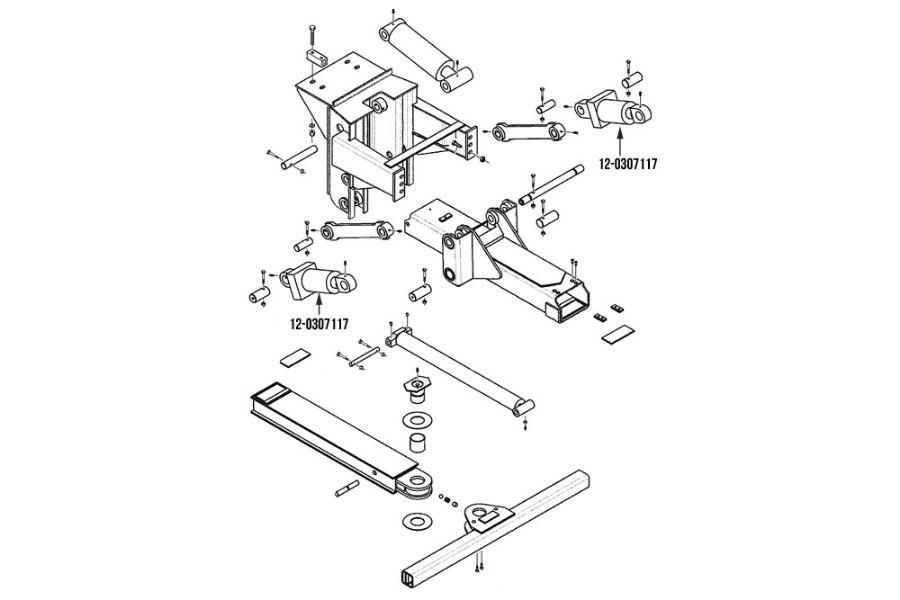 12-0307117

12-0307117